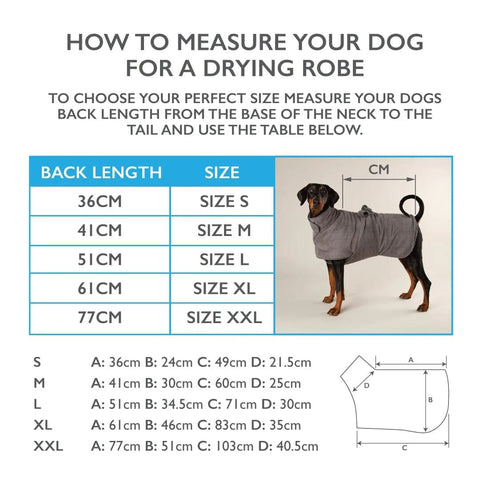 HOW TO MEASURE YOUR DOG FOR A DRYING ROBE

TO CHOOSE YOUR PERFECT SIZE MEASURE YOUR DOGS BACK LENGTH FROM THE BASE OF THE NECK TO THE TAIL AND USE THE TABLE BELOW.

| BACK LENGTH | SIZE |
|---|---|
| 36CM | SIZE S |
| 41CM | SIZE M |
| 51CM | SIZE L |
| 61CM | SIZE XL |
| 77CM | SIZE XXL |

CM

S A: 36cm B: 24cm C: 49cm D: 21.5cm
M A: 41cm B: 30cm C: 60cm D: 25cm
L A: 51cm B: 34.5cm C: 71cm D: 30cm
XL A: 61cm B: 46cm C: 83cm D: 35cm
XXL A: 77cm B: 51cm C: 103cm D: 40.5cm

A
D
B
C